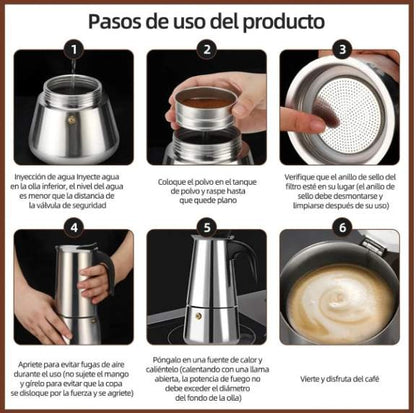 Pasos de uso del producto

1

Inyección de agua Inyecte agua en la olla inferior, el nivel del agua es menor que la distancia de la válvula de seguridad

2

Coloque el polvo en el tanque de polvo y raspe hasta que quede plano

3

Verifique que el anillo de sello del filtro esté en su lugar (el anillo de sello debe desmontarse y limpiarse después de su uso)

4

Apriete para evitar fugas de aire durante el uso (no sujete el mango y gírelo para evitar que la copa se disloque por la fuerza y se agriete)

5

Póngalo en una fuente de calor y caliéntelo (calentando con una llama abierta, la potencia de fuego no debe exceder el diámetro del fondo de la olla)

6

Vierte y disfruta del café