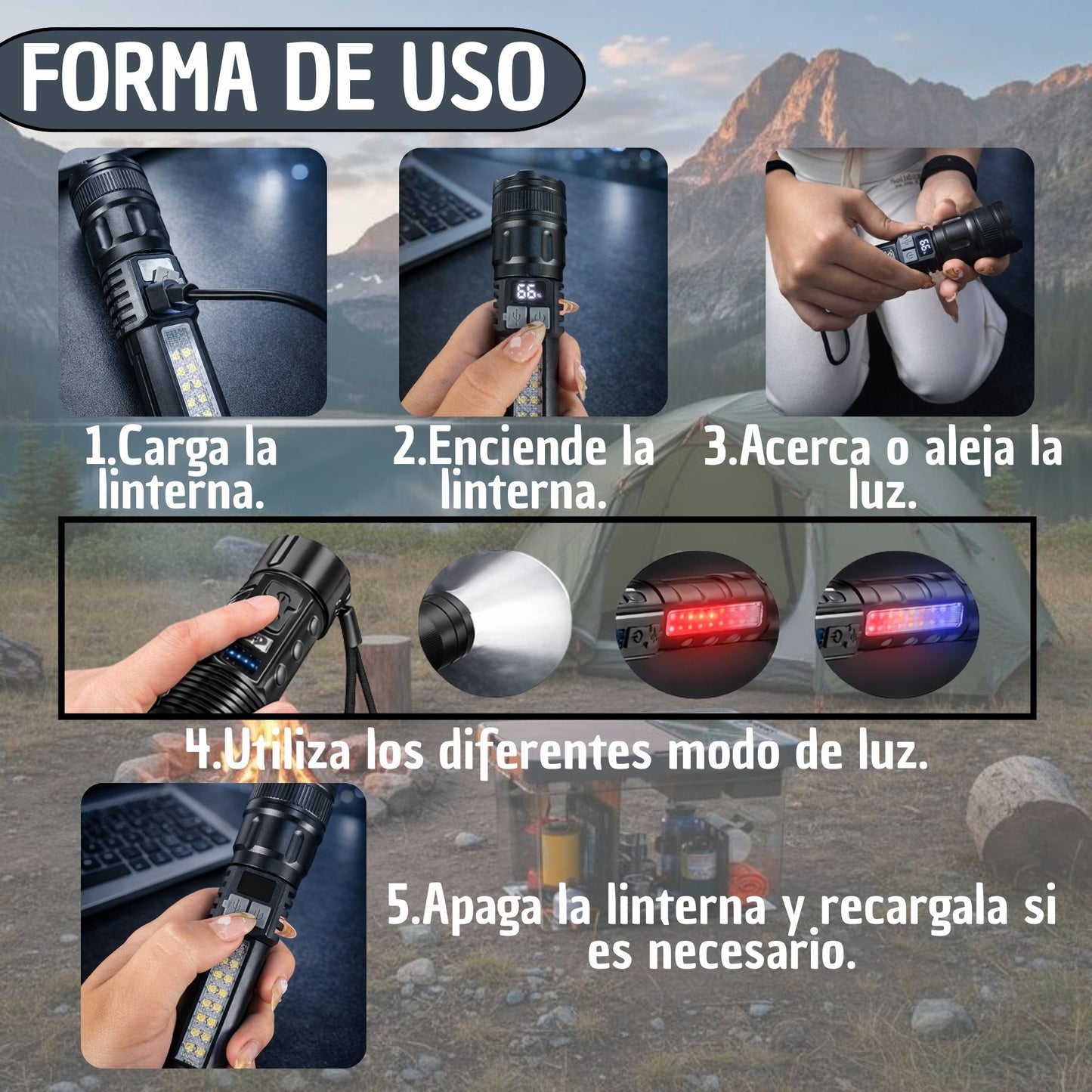 FORMA DE USO

66%

1.Carga la linterna.

2.Enciende la linterna.

3.Acerca o aleja la luz.

4.Utiliza los diferentes modo de luz.

5.Apaga la linterna y recargala si es necesario.