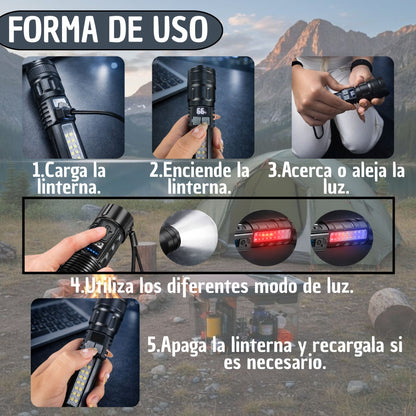 FORMA DE USO

66%

1.Carga la linterna.

2.Enciende la linterna.

3.Acerca o aleja la luz.

4.Utiliza los diferentes modo de luz.

5.Apaga la linterna y recargala si es necesario.