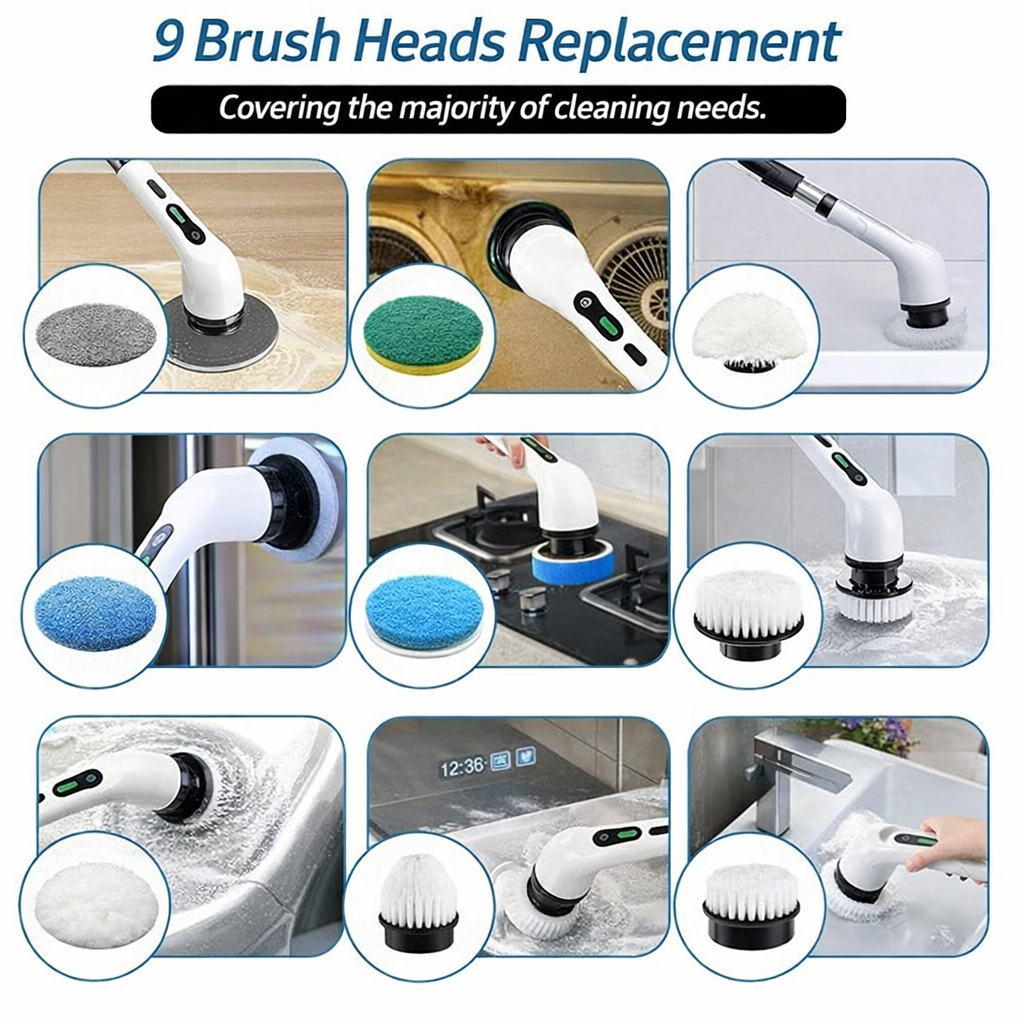 9 Brush Heads Replacement

Covering the majority of cleaning needs.

12:36